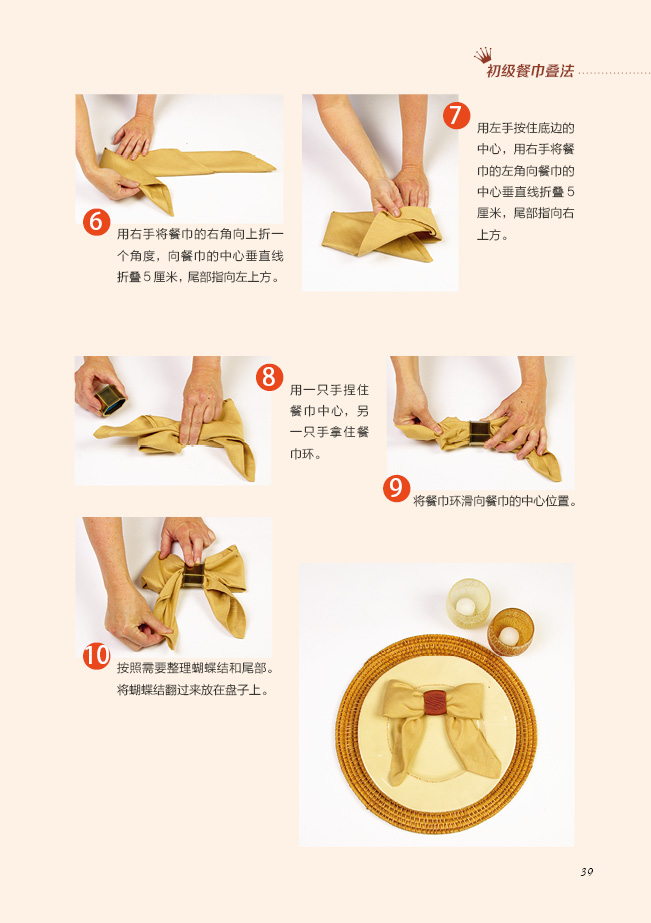 初级餐巾叠法

6 用右手将餐巾的右角向上折一个角度，向餐巾的中心垂直线折叠5厘米，尾部指向左上方。

7 用左手按住底边的中心，用右手将餐巾的左角向餐巾的中心垂直线折叠5厘米，尾部指向右上方。

8 用一只手捏住餐巾中心，另一只手拿住餐巾环。

9 将餐巾环滑向餐巾的中心位置。

10 按照需要整理蝴蝶结和尾部。将蝴蝶结翻过来放在盘子上。

39