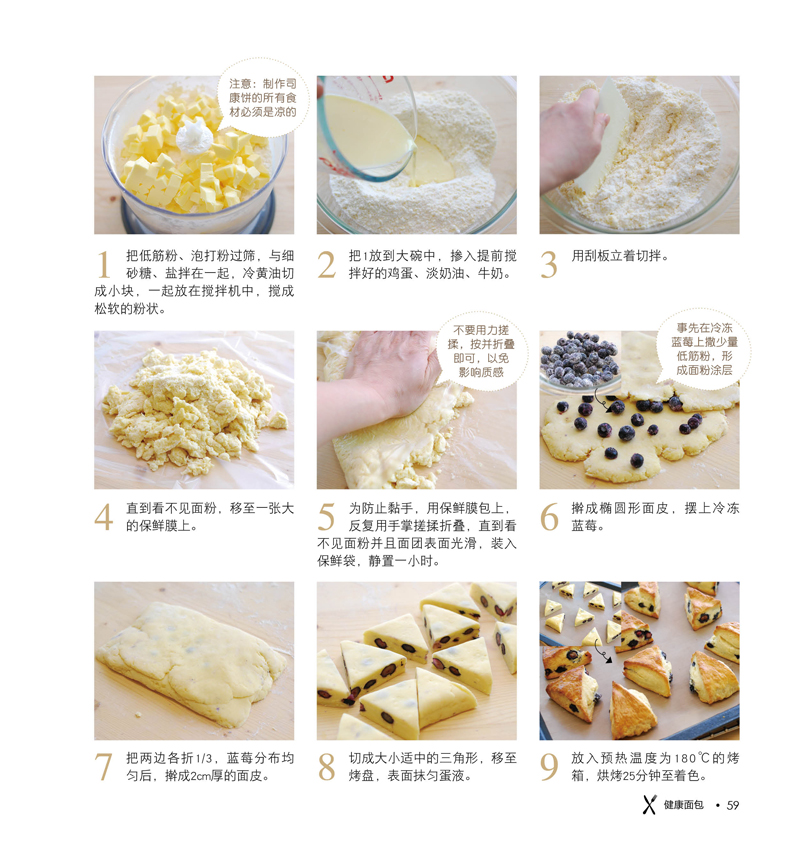 注意：制作司康饼的所有食材必须是凉的

1 把低筋粉、泡打粉过筛，与细砂糖、盐拌在一起，冷黄油切成小块，一起放在搅拌机中，搅成松软的粉状。

2 把1放到大碗中，掺入提前搅拌好的鸡蛋、淡奶油、牛奶。

3 用刮板立着切拌。

不要用力搓揉，按并折叠即可，以免影响质感

事先在冷冻蓝莓上撒少量低筋粉，形成面粉涂层

4 直到看不见面粉，移至一张大的保鲜膜上。

5 为防止黏手，用保鲜膜包上，反复用手掌搓揉折叠，直到看不见面粉并且面团表面光滑，装入保鲜袋，静置一小时。

6 擀成椭圆形面皮，摆上冷冻蓝莓。

7 把两边各折1/3，蓝莓分布均匀后，擀成2cm厚的面皮。

8 切成大小适中的三角形，移至烤盘，表面抹匀蛋液。

9 放入预热温度为180℃的烤箱，烘烤25分钟至着色。

健康面包 • 59