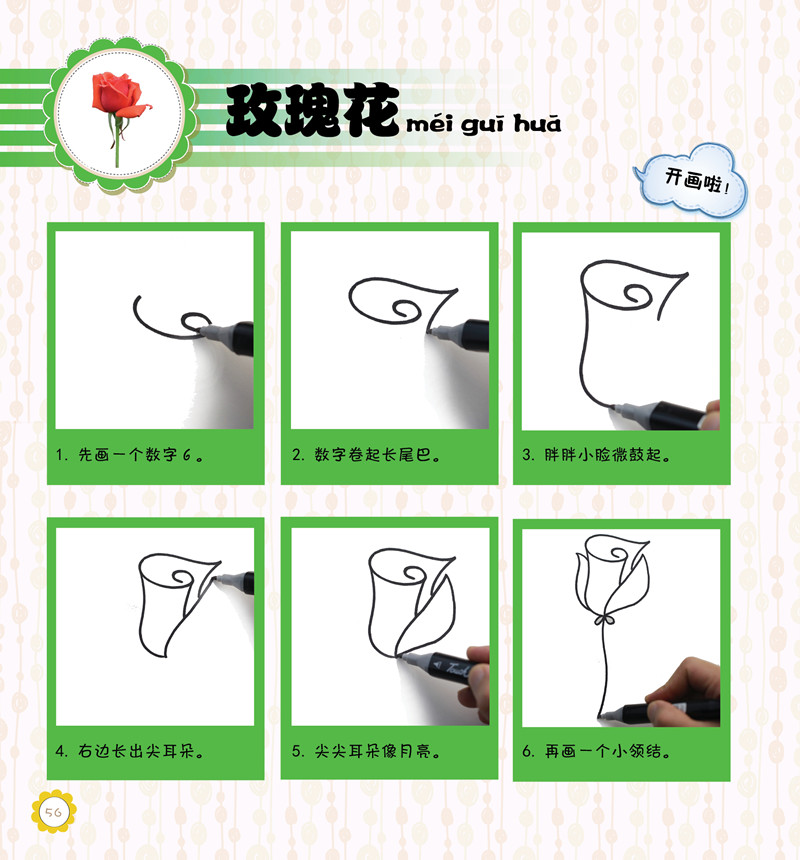 玫瑰花 méi guī huā

开画啦!

1. 先画一个数字6。

2. 数字卷起长尾巴。

3. 胖胖小脸微鼓起。

4. 右边长出尖耳朵。

5. 尖尖耳朵像月亮。

6. 再画一个小领结。

56